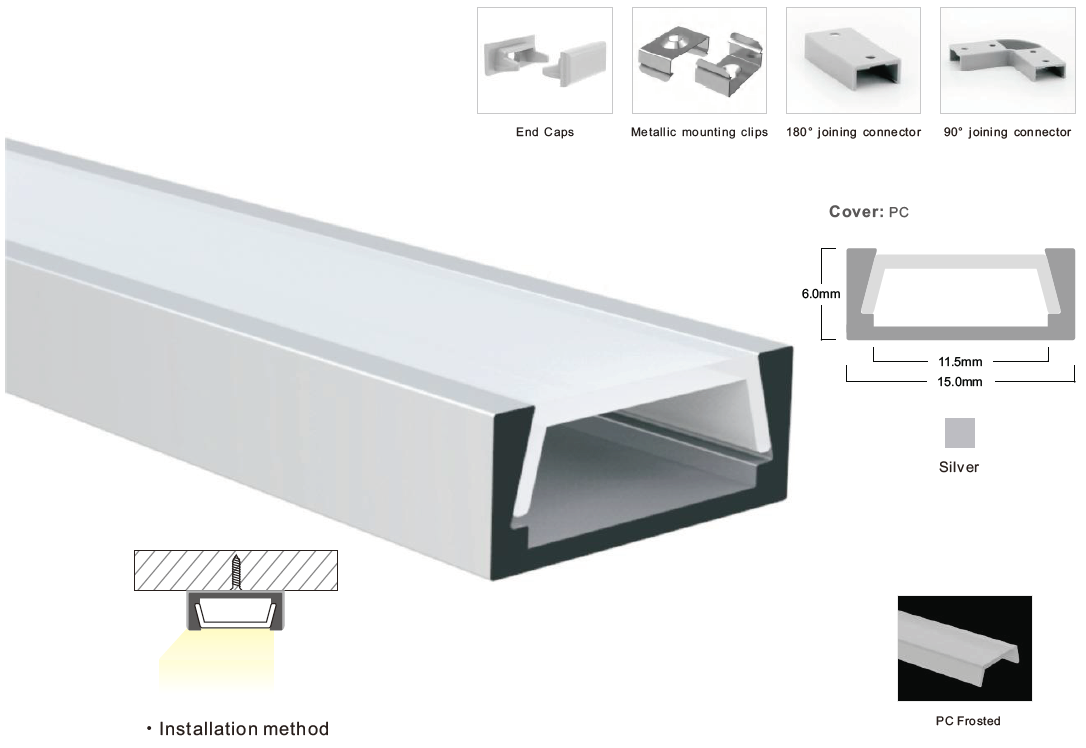 End Caps

Metallic mounting clips

180° joining connector

90° joining connector

Cover: PC

6.0mm

11.5mm

15.0mm

Silver

· Installation method

PC Frosted