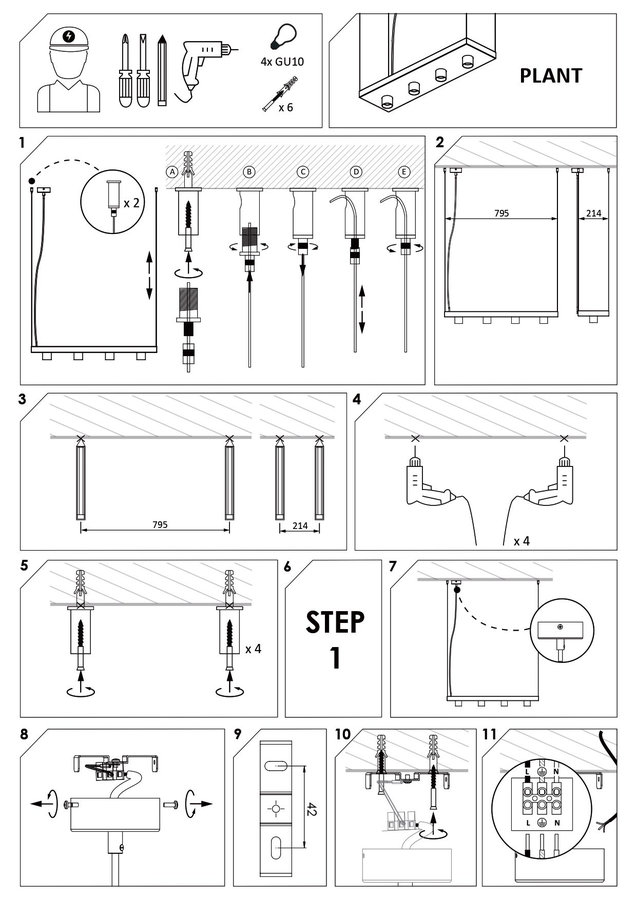 4x GU10

x 6

PLANT

1

x 2

A B C D E

2

795

214

3

795

214

4

x 4

5

x 4

6

STEP
1

7

8

9

42

10

11

L N

L N