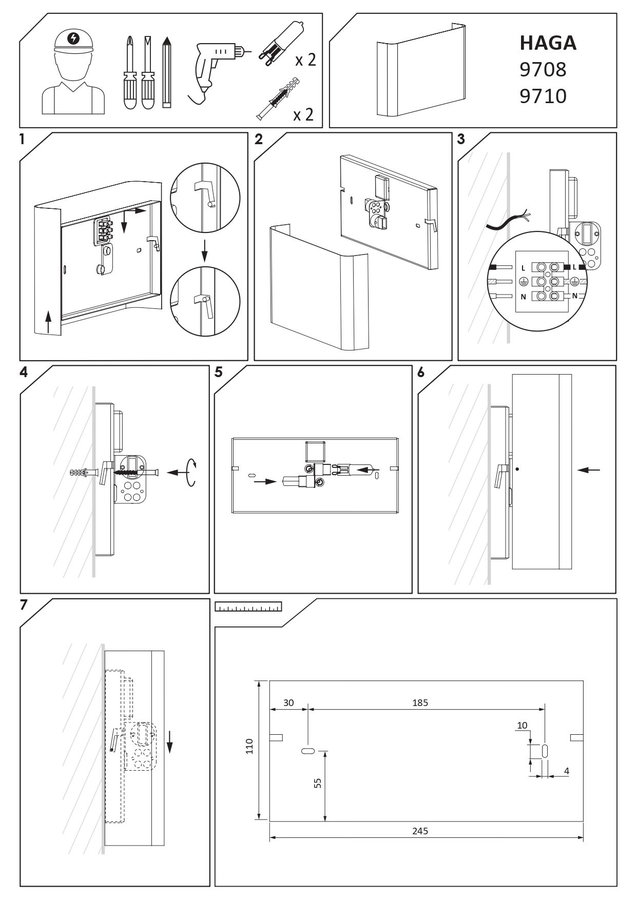 x 2
x 2

HAGA
9708
9710

1

2

3

L
L
N
N

4

5

6

7

30
185
10
110
55
4
245