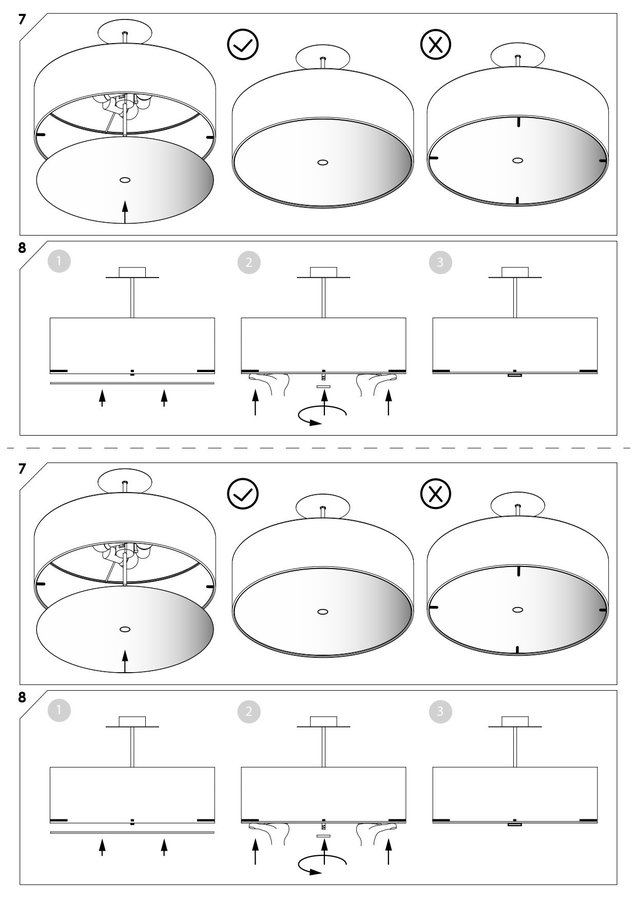 7

8

1

2

3

7

8

1

2

3