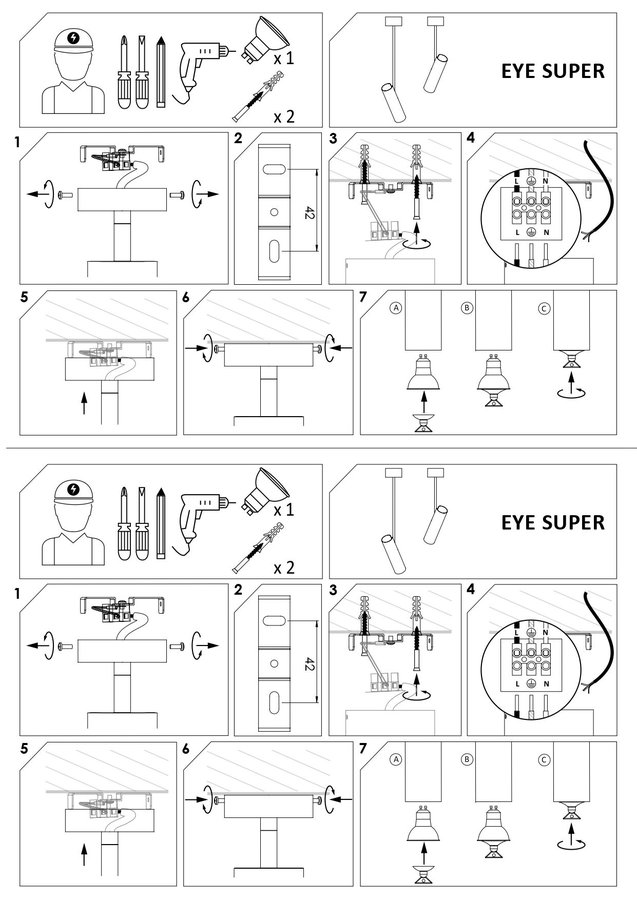 x 1

x 2

EYE SUPER

1

2

42

3

4

L N

L N

5

6

7

A

B

C

x 1

x 2

EYE SUPER

1

2

42

3

4

L N

L N

5

6

7

A

B

C