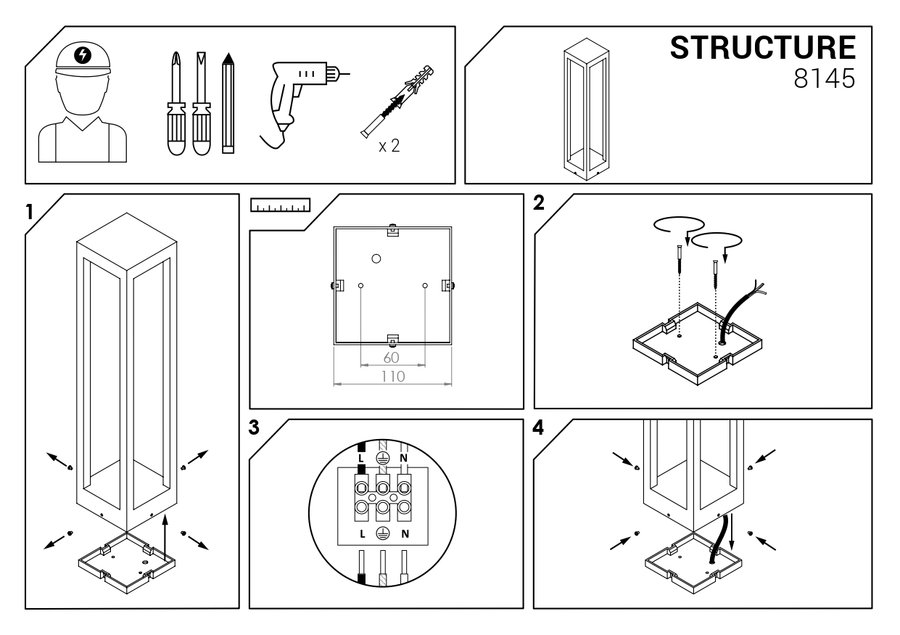 x 2

STRUCTURE
8145

1

60
110

2

3

L N
L N

4