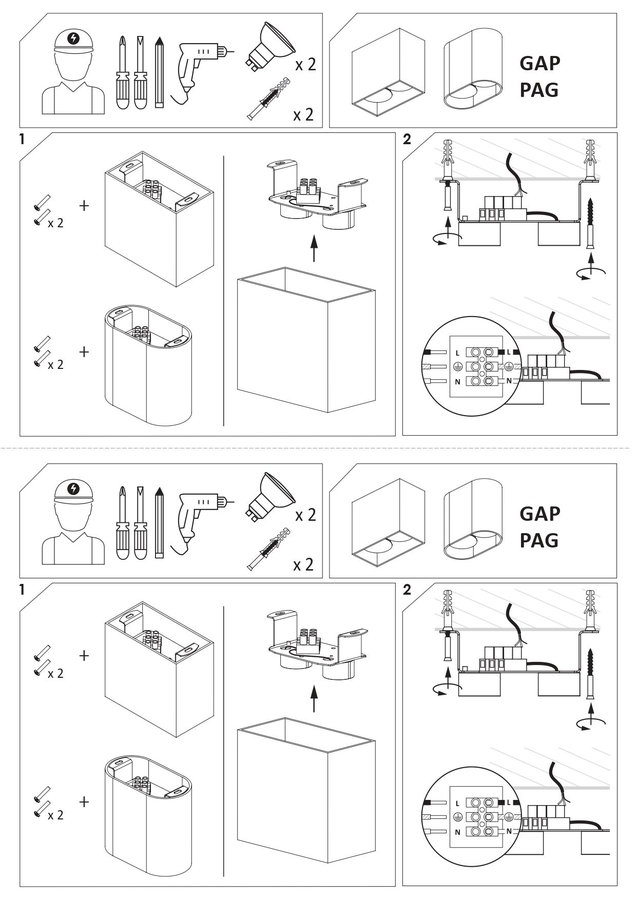 x 2

x 2

GAP
PAG

1

x 2

+

x 2

+

2

L
L
N
N

x 2

x 2

GAP
PAG

1

x 2

+

x 2

+

2

L
L
N
N