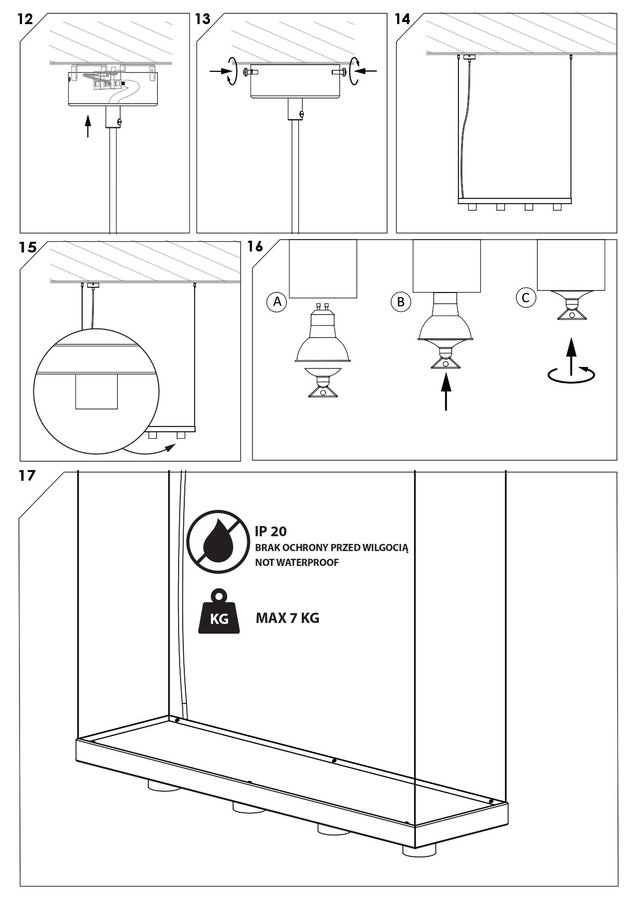 12

13

14

15

16

A

B

C

17

IP 20
BRAK OCHRONY PRZED WILGOCIĄ
NOT WATERPROOF

KG

MAX 7 KG