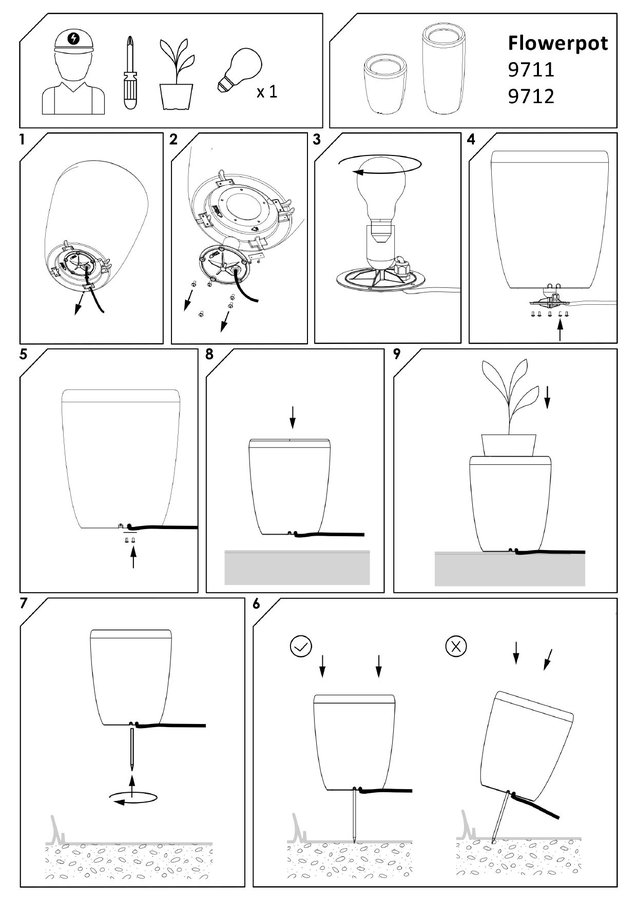 x 1

Flowerpot
9711
9712

1

2

3

4

5

8

9

7

6