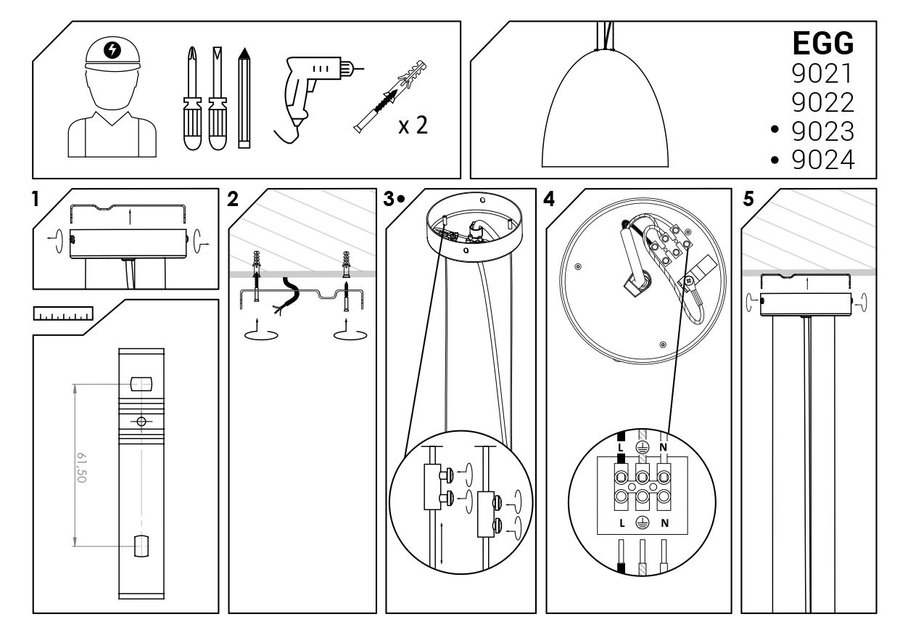 x 2

EGG
9021
9022
• 9023
• 9024

1

61,50

2

3•

4

L
N
L
N

5