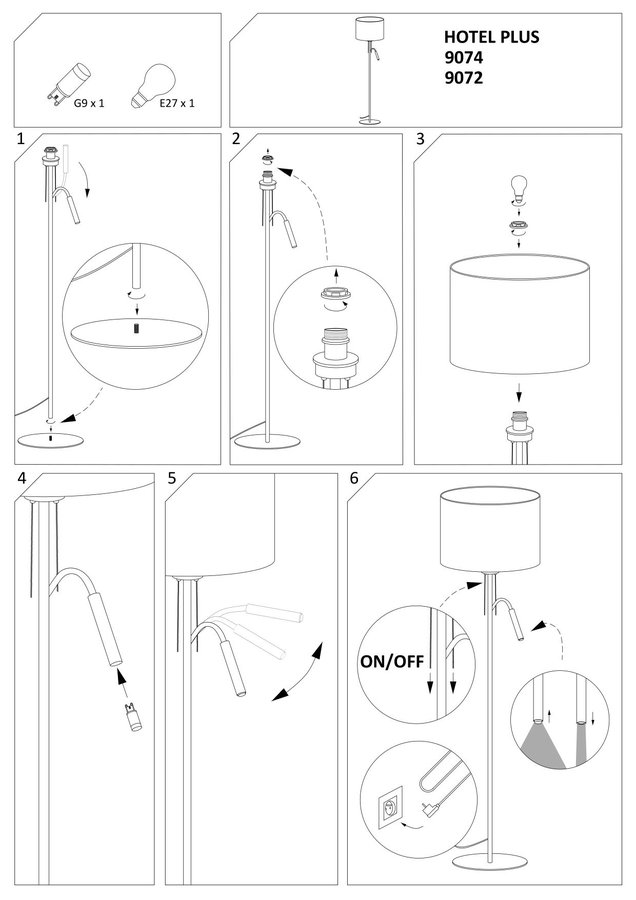 G9 x 1
E27 x 1

HOTEL PLUS
9074
9072

1

2

3

4

5

6

ON/OFF