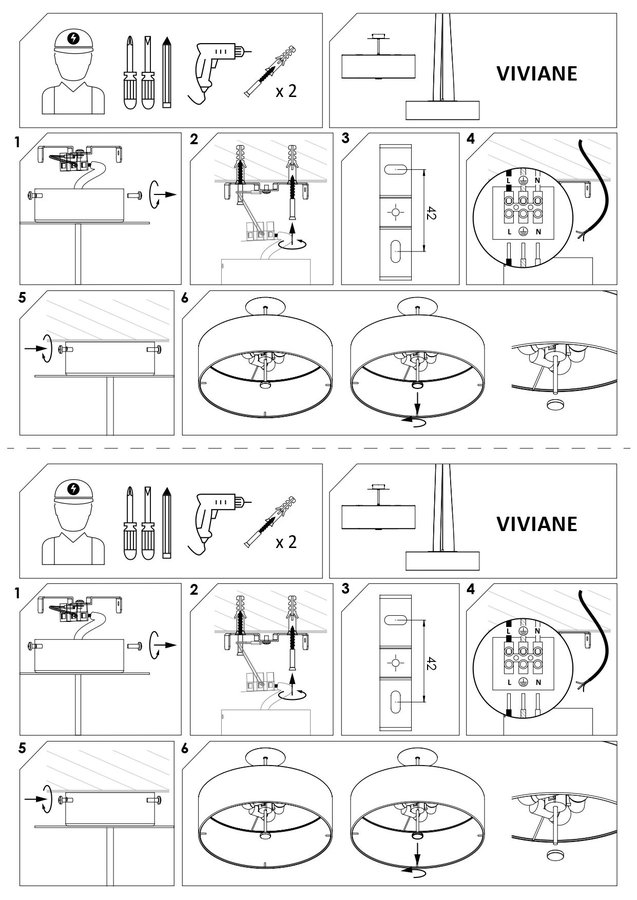 x 2

VIVIANE

1

2

3

42

4

L N

L N

5

6

x 2

VIVIANE

1

2

3

42

4

L N

L N

5

6