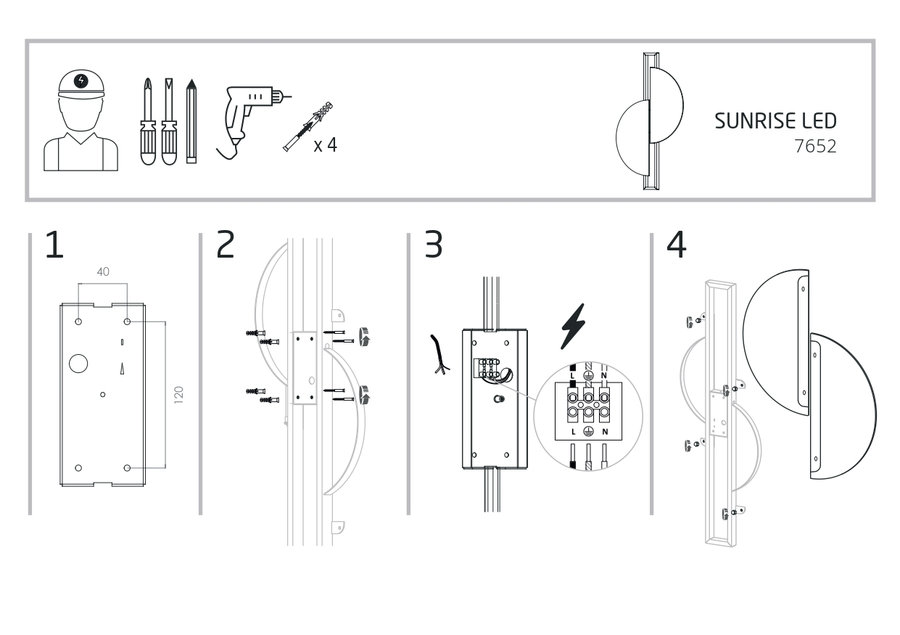 x 4

SUNRISE LED
7652

1

40

120

2

3

L N

L N

4