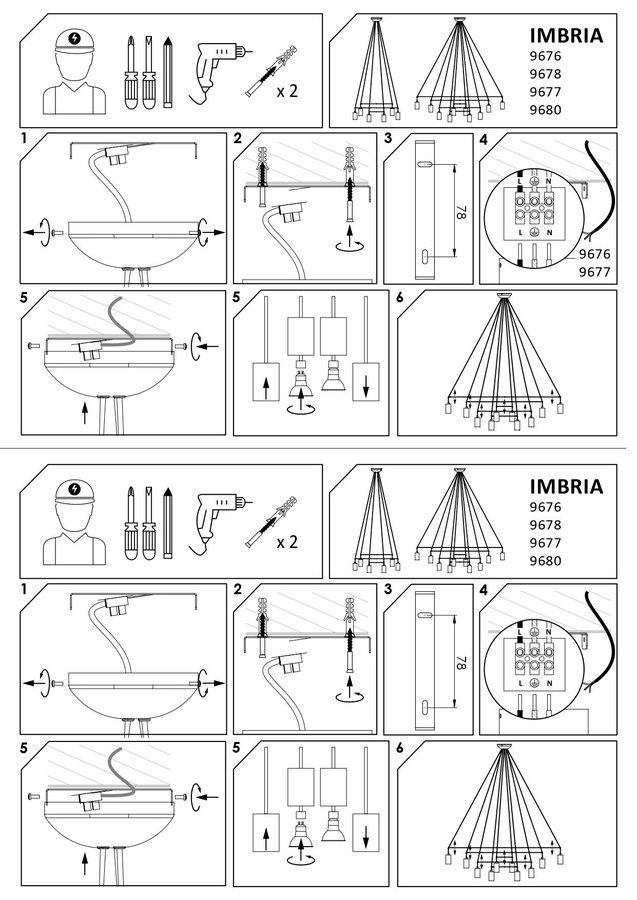 x 2

IMBRIA
9676
9678
9677
9680

1

2

3

78

4

L N

L N

9676
9677

5

5

6

x 2

IMBRIA
9676
9678
9677
9680

1

2

3

78

4

L N

L N

5

5

6