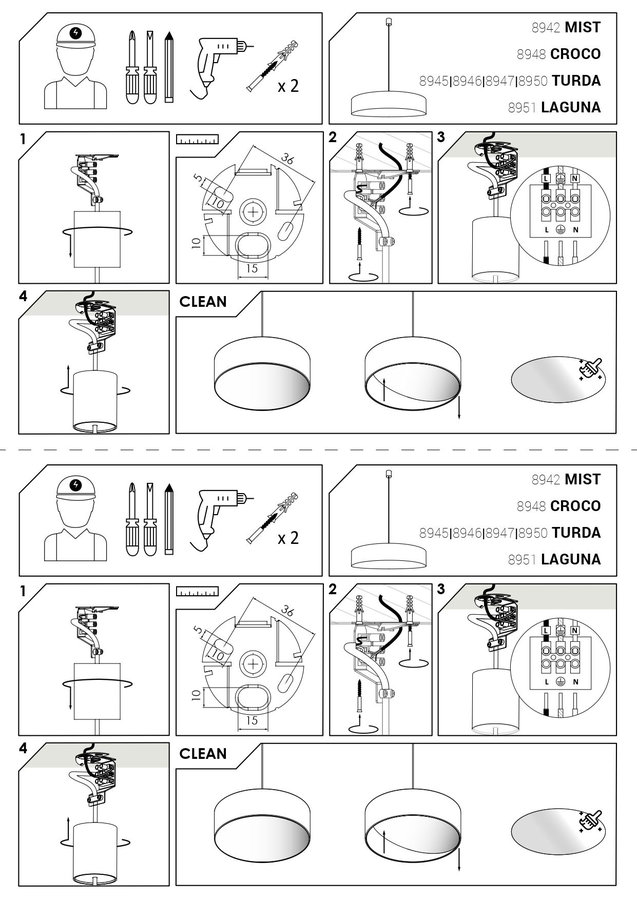 x 2

8942 MIST
8948 CROCO
8945|8946|8947|8950 TURDA
8951 LAGUNA

1

36
5
10
10
15

2

3
L N
L N

4

CLEAN

x 2

8942 MIST
8948 CROCO
8945|8946|8947|8950 TURDA
8951 LAGUNA

1

36
5
10
10
15

2

3
L N
L N

4

CLEAN