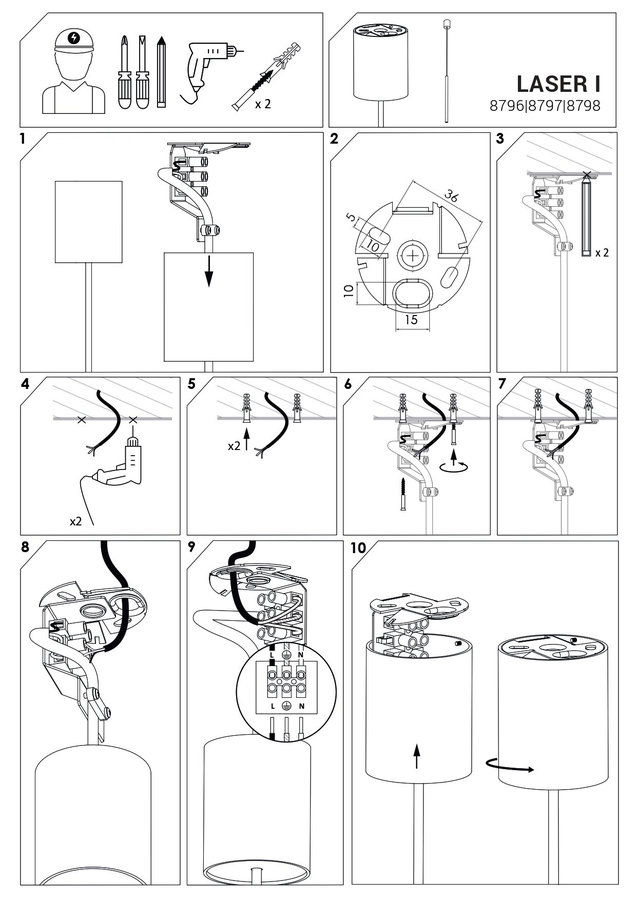 x 2

LASER I
8796|8797|8798

1

2

36
5
10
10
15

3

x 2

4

x2

5

x2

6

7

8

9

L
N
L
N

10