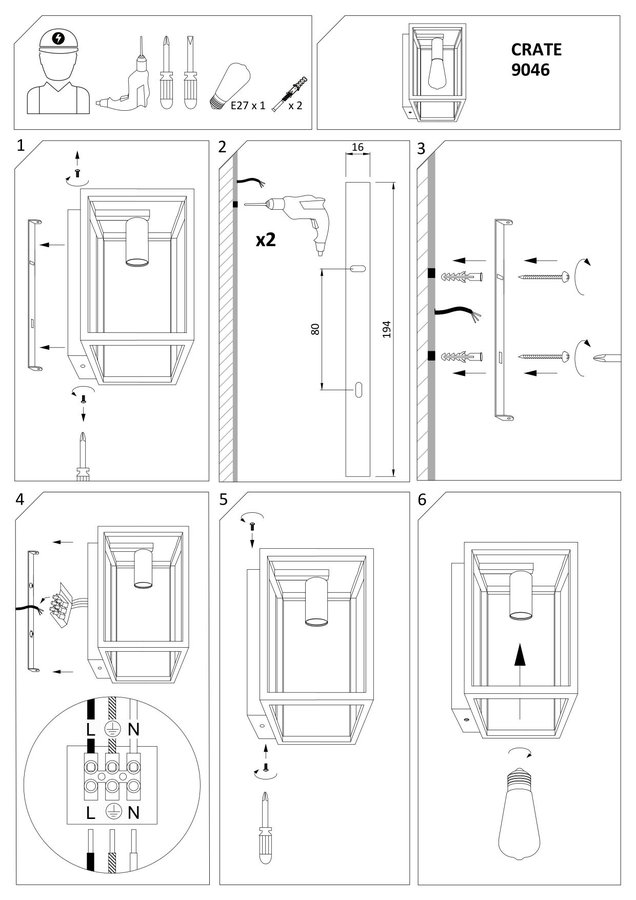 E27 x 1
x 2

CRATE
9046

1

2

x2

16

80

194

3

4

L
N
L
N

5

6