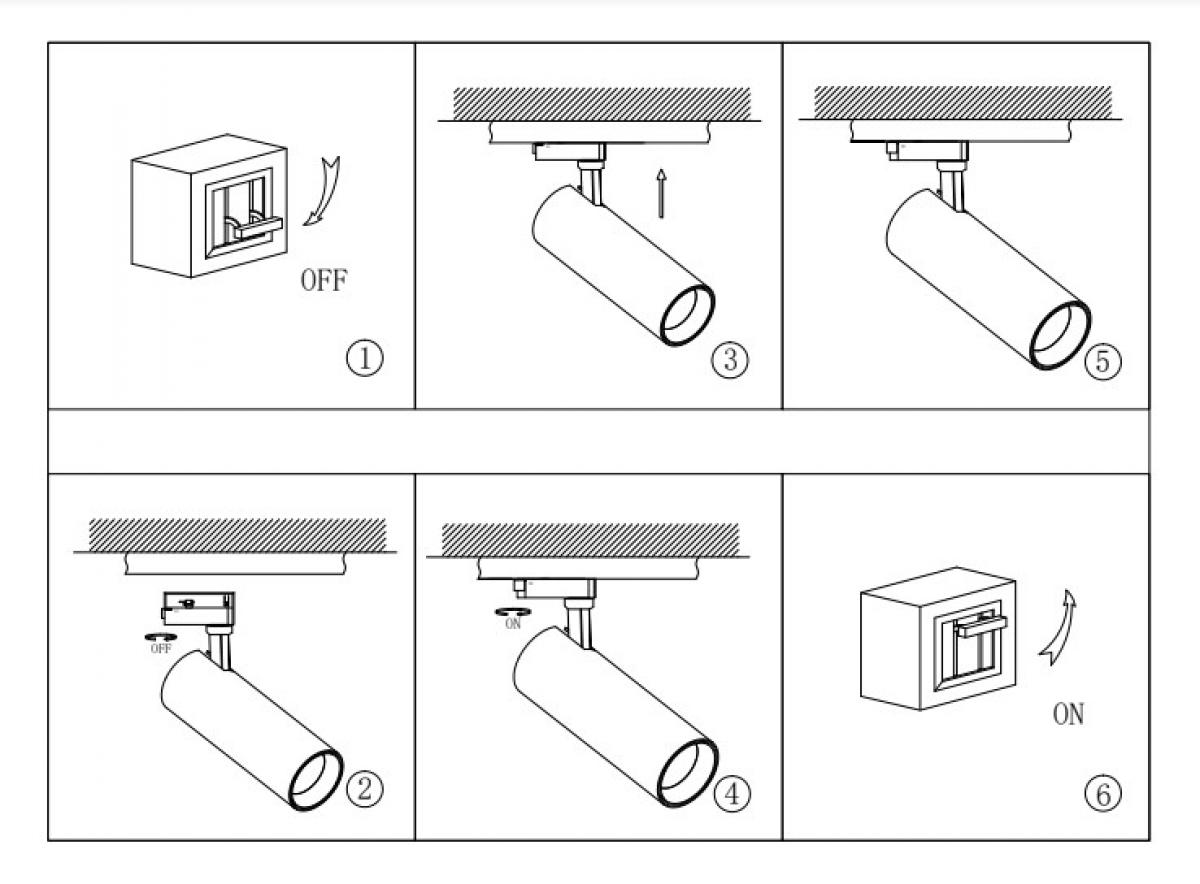 OFF

①

③

⑤

OFF

②

ON

④

ON

⑥