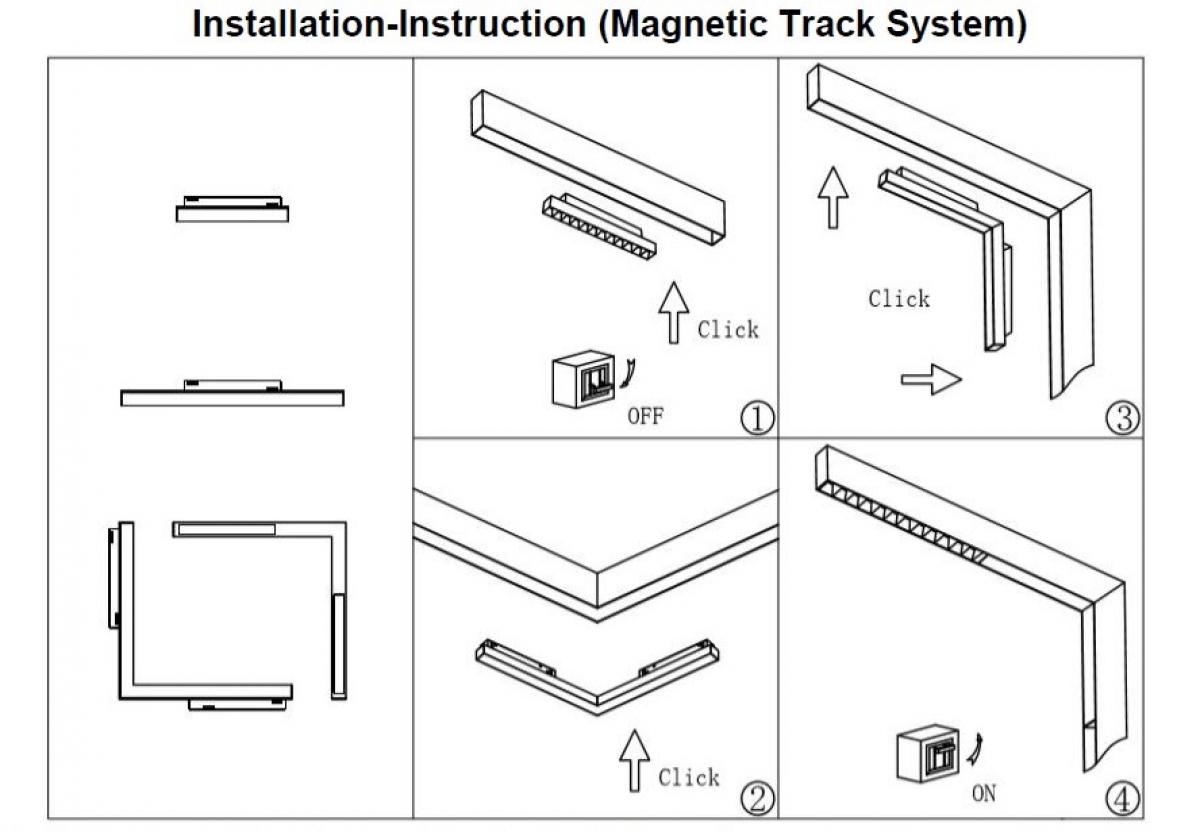 Installation-Instruction (Magnetic Track System)

Click

OFF

①

Click

③

Click

②

ON

④