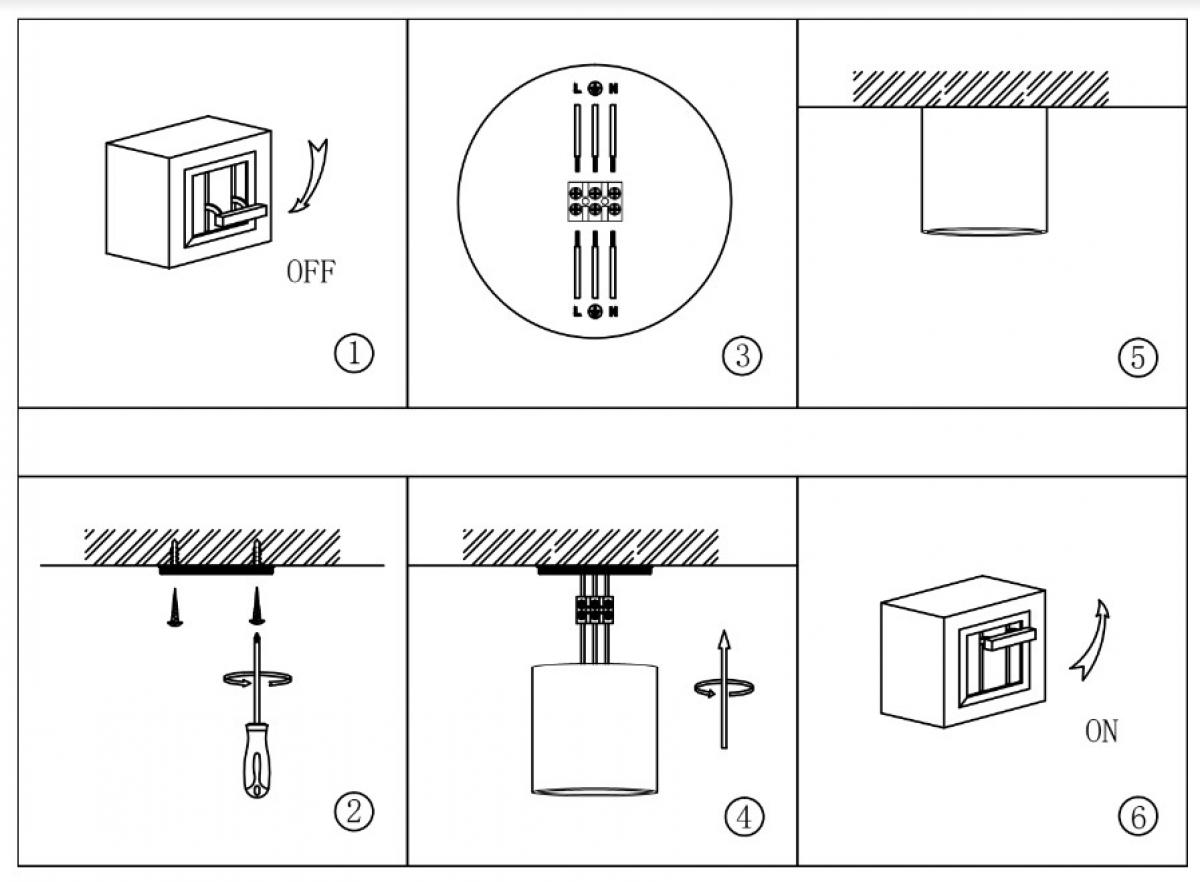 OFF

①

L N

L N

③

⑤

②

④

ON

⑥