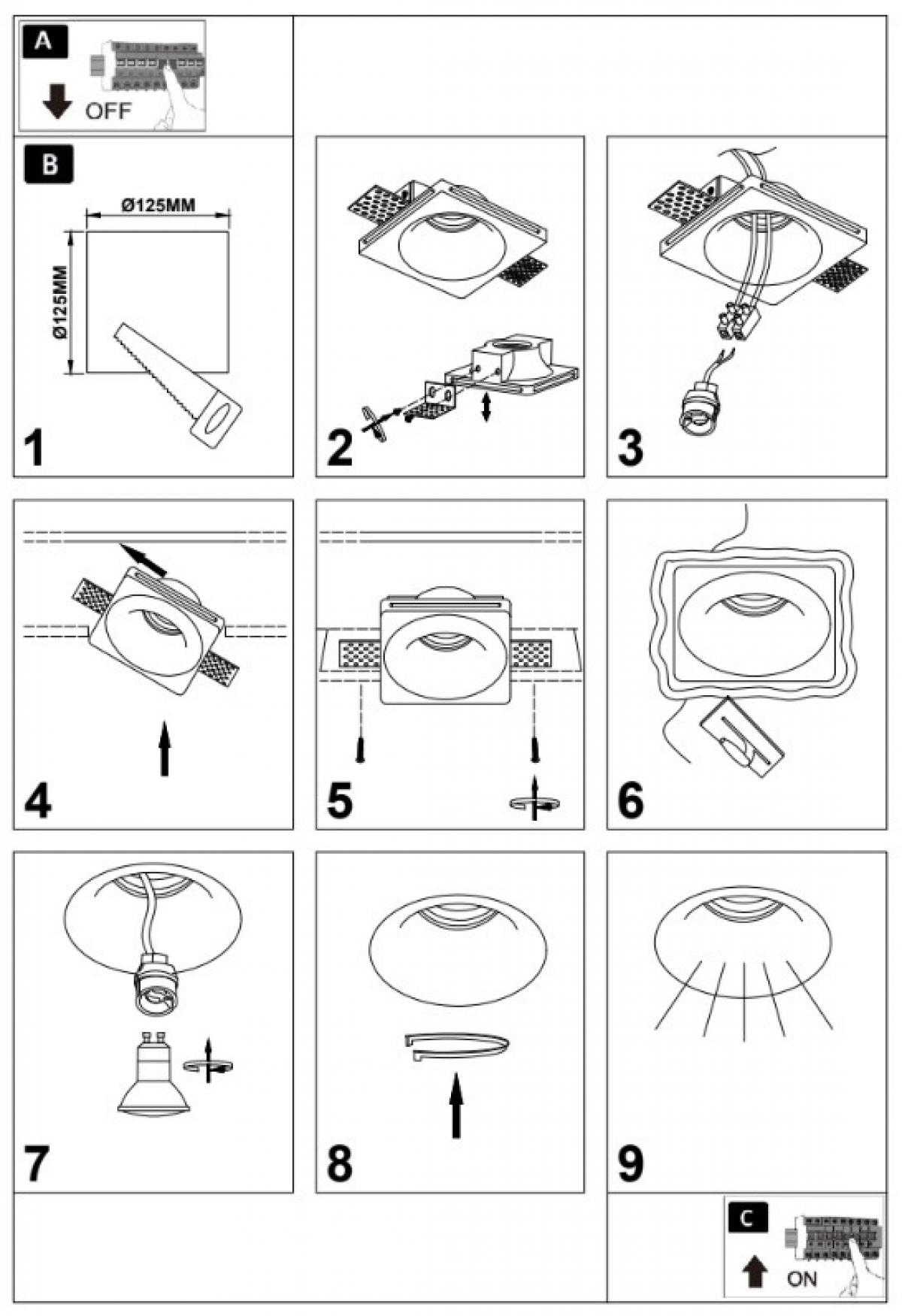 A

OFF

B

Ø125MM

Ø125MM

1

2

3

4

5

6

7

8

9

C

ON