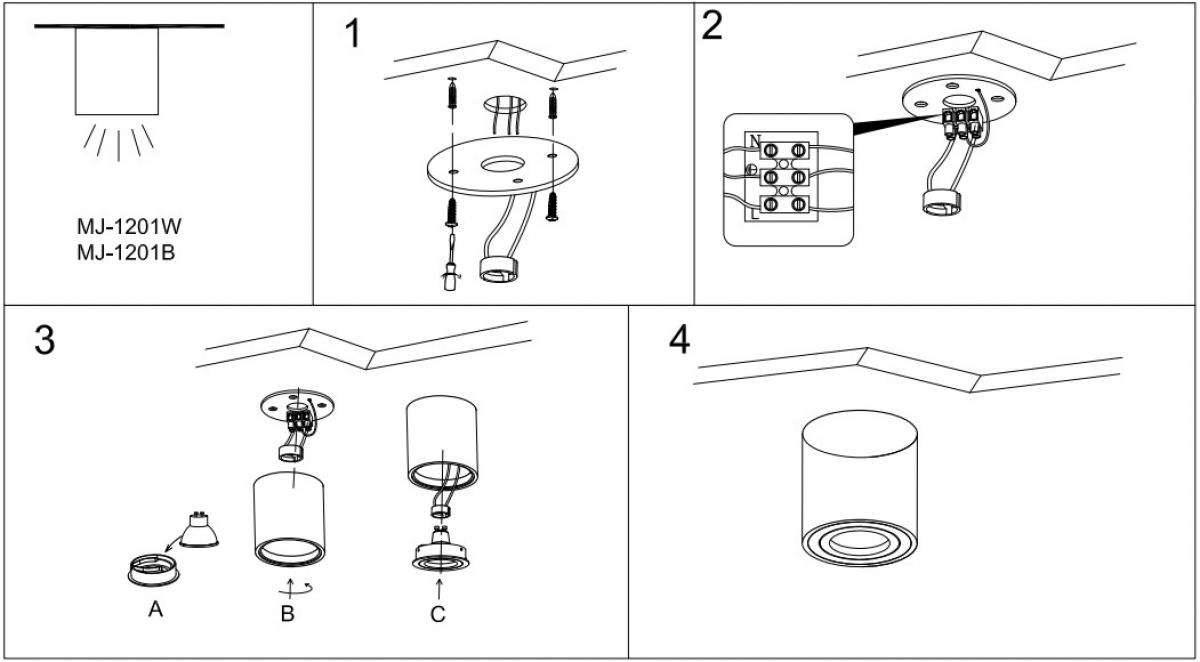 MJ-1201W
MJ-1201B

1

2

N

L

3

A

B

C

4