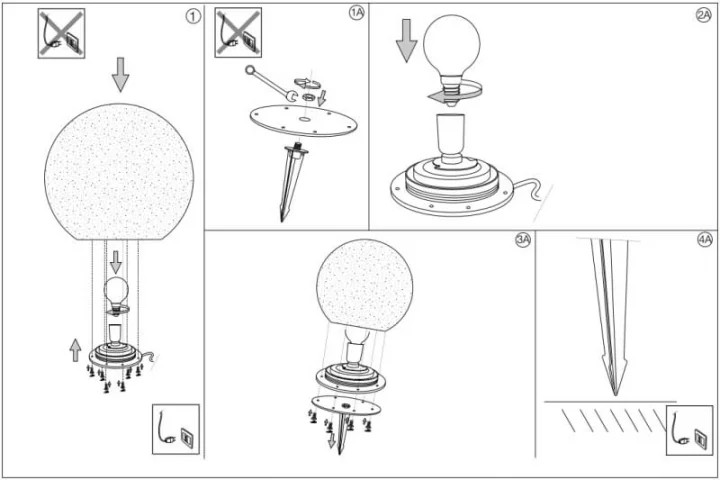 1

1A

2A

3A

4A