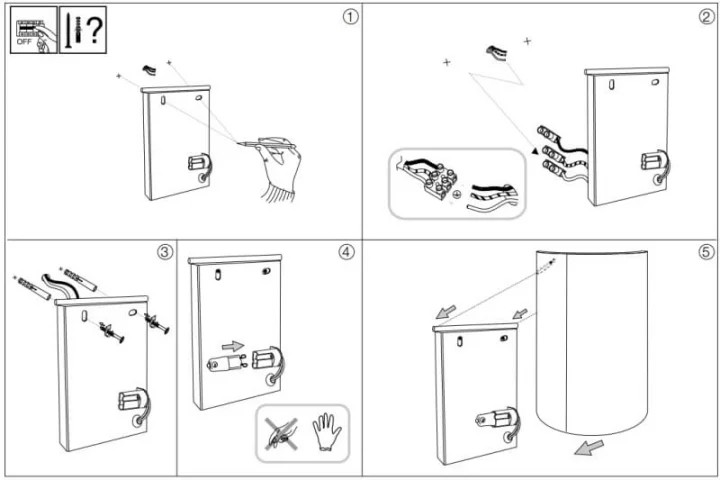 OFF

?

①

②

③

④

⑤