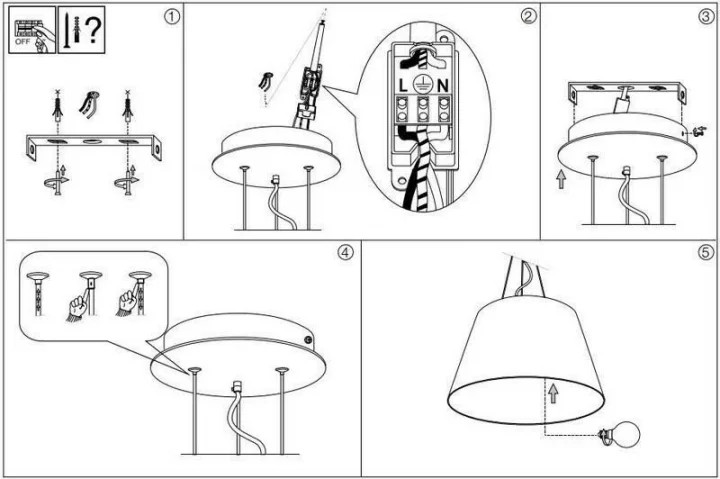 OFF
?
1
2
L N
3
4
5