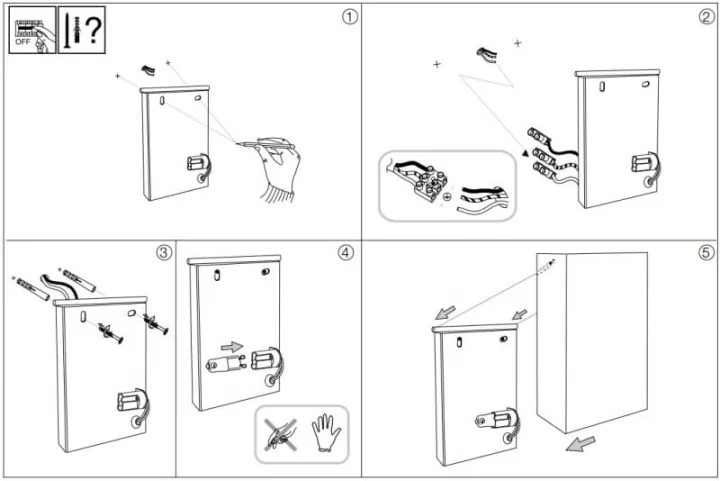 OFF
?
①
②
③
④
⑤