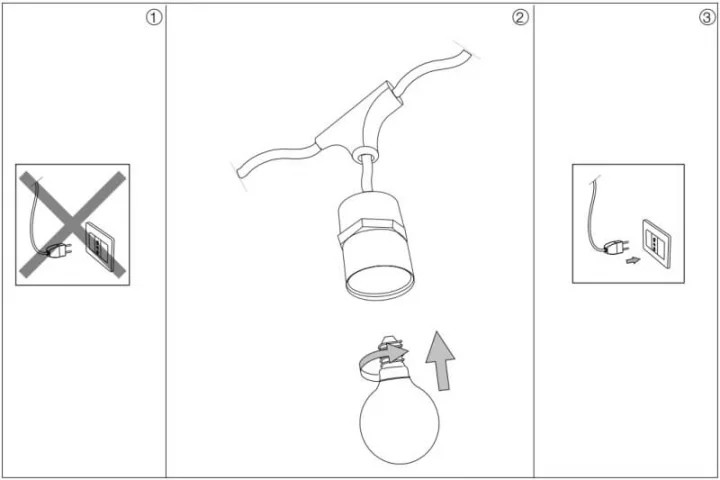 ①

②

③