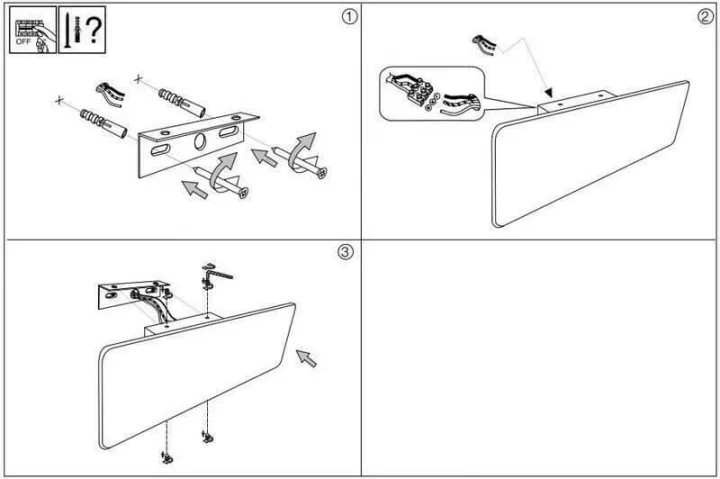 OFF

?

①

②

③