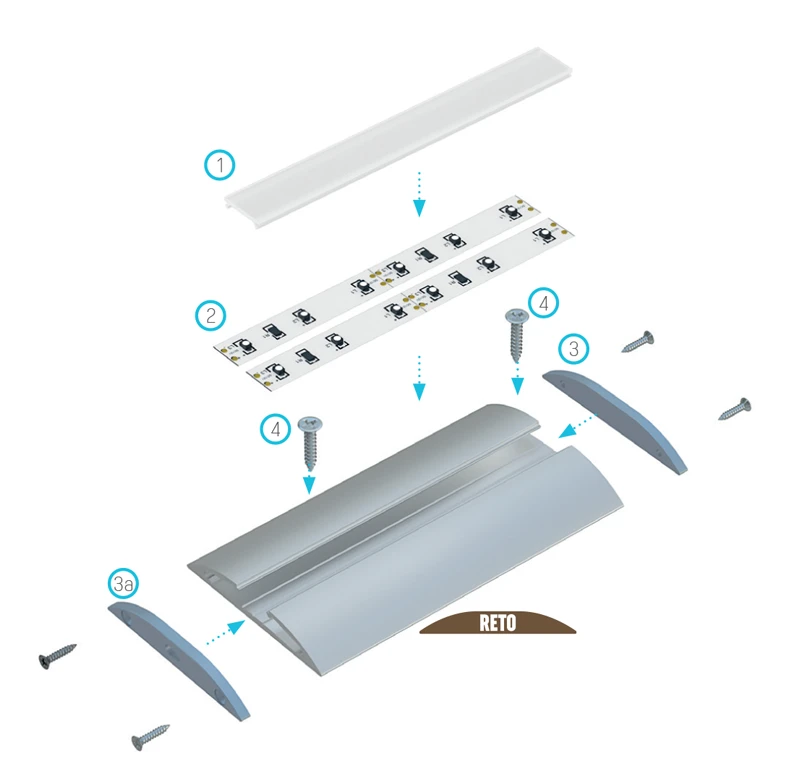 1

2

4

3

4

3a

RETO