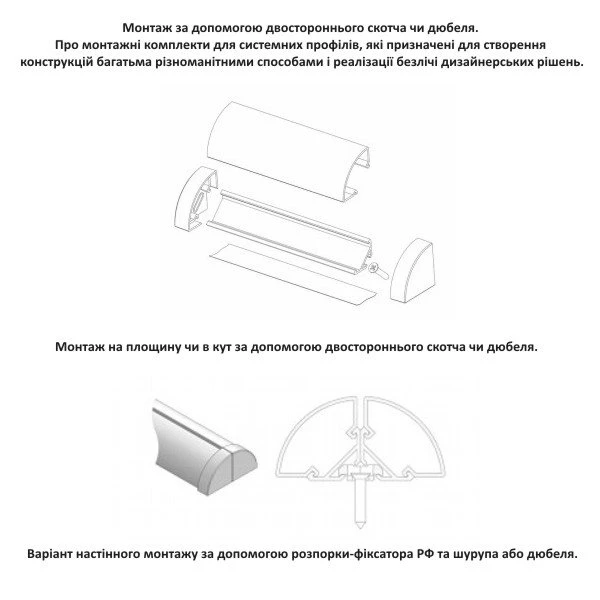 Монтаж за допомогою двостороннього скотча чи дюбеля.
Про монтажні комплекти для системних профілів, які призначені для створення конструкцій багатьма різноманітними способами і реалізації безлічі дизайнерських рішень.

Монтаж на площину чи в кут за допомогою двостороннього скотча чи дюбеля.

Варіант настінного монтажу за допомогою розпорки-фіксатора РФ та шурупа або дюбеля.