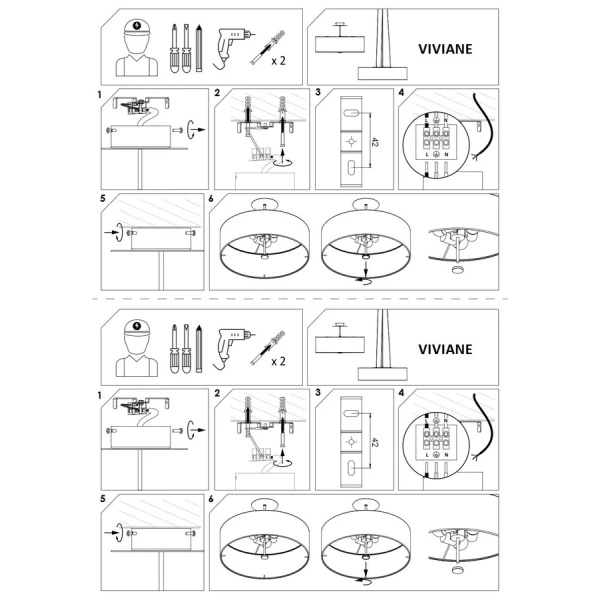 x 2

VIVIANE

1

2

3

42

4

L N

L N

5

6

x 2

VIVIANE

1

2

3

42

4

L N

L N

5

6