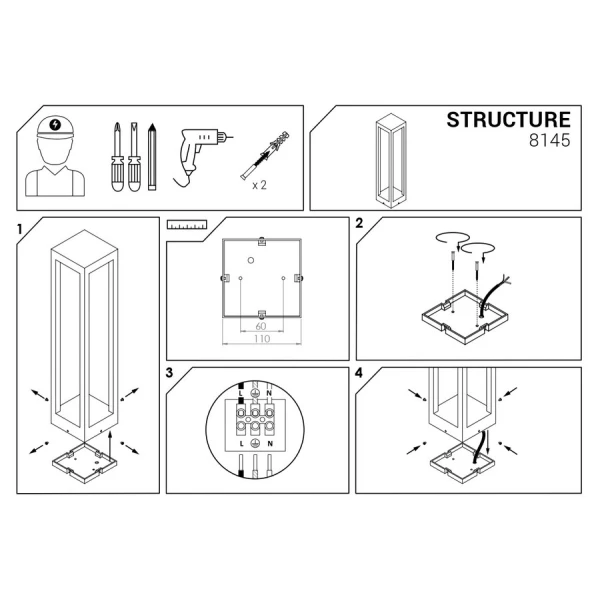 x 2

STRUCTURE
8145

1

60
110

2

3

L
N
L
N

4