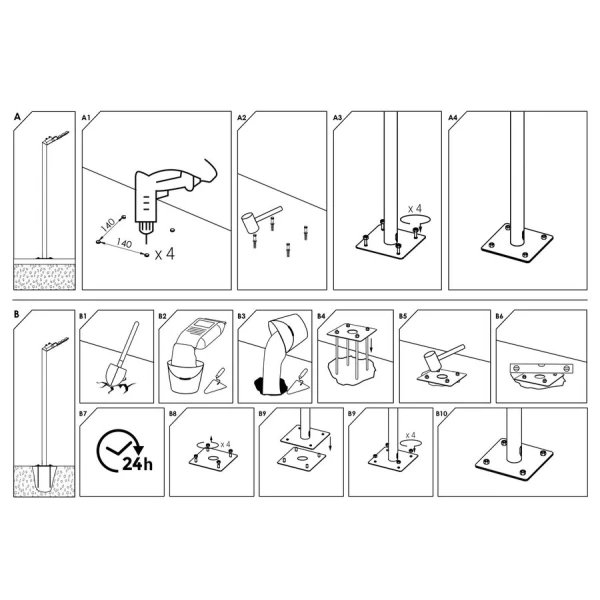 A

A1

140

140

x 4

A2

A3

x 4

A4

B

B1

B2

B3

B4

B5

B6

B7

24h

B8

x 4

B9

B9

x 4

B10