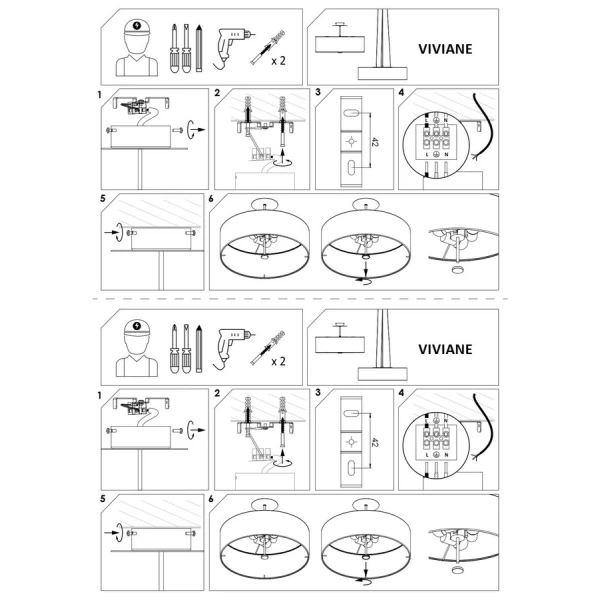 x 2

VIVIANE

1

2

3

42

4

L N

L N

5

6

x 2

VIVIANE

1

2

3

42

4

L N

L N

5

6