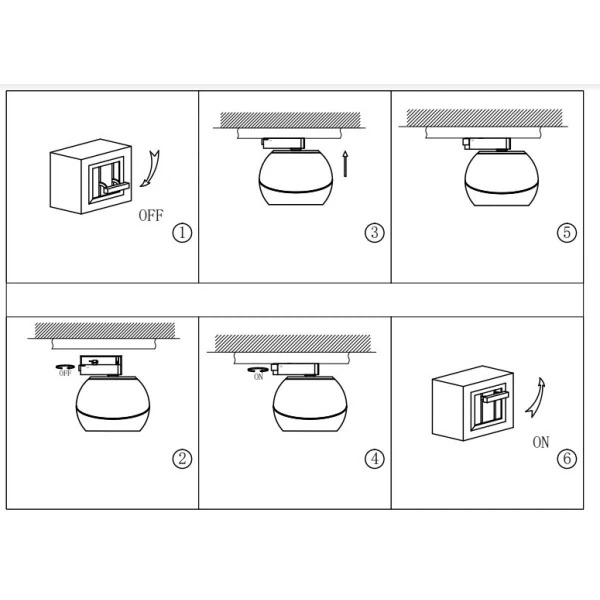 OFF
①

③

⑤

OFF
②

ON
④

ON
⑥