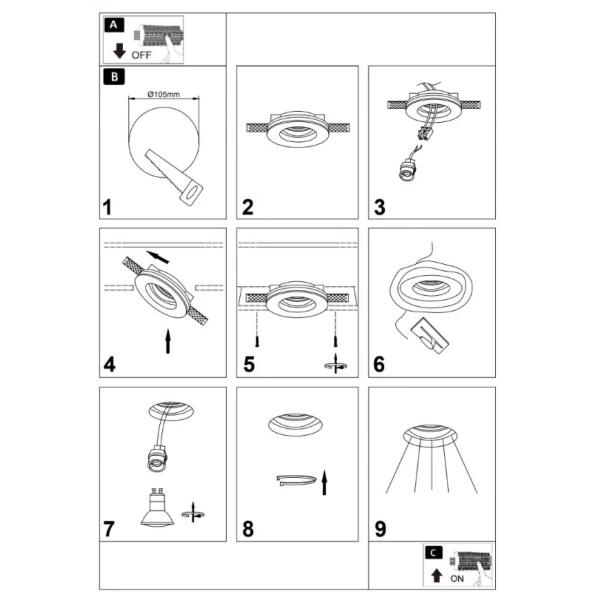 A
OFF

B
Ø105mm
1

2

3

4

5

6

7

8

9

C
ON